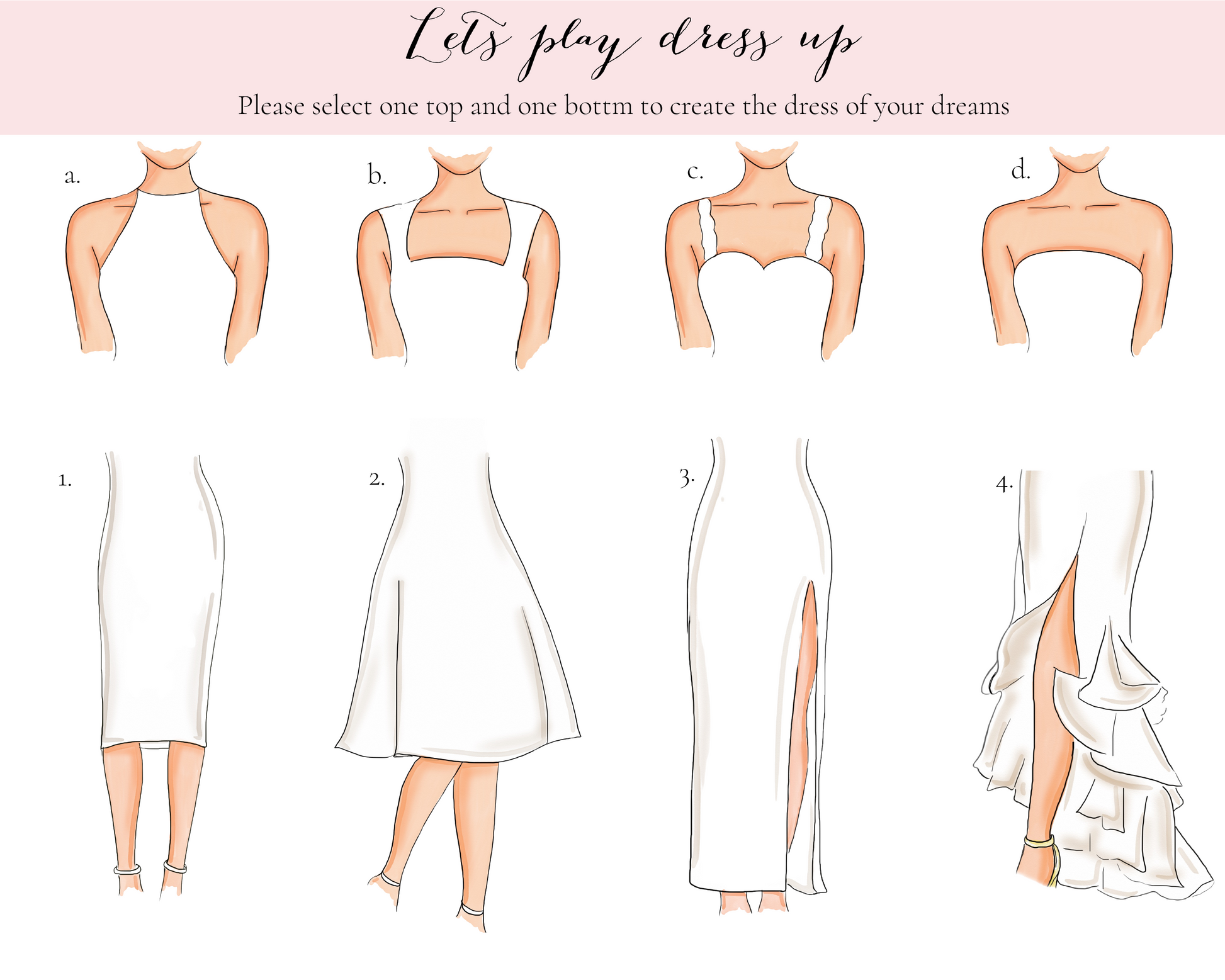 Lets play dress up

Please select one top and one bottm to create the dress of your dreams

a.

b.

c.

d.

1.

2.

3.

4.